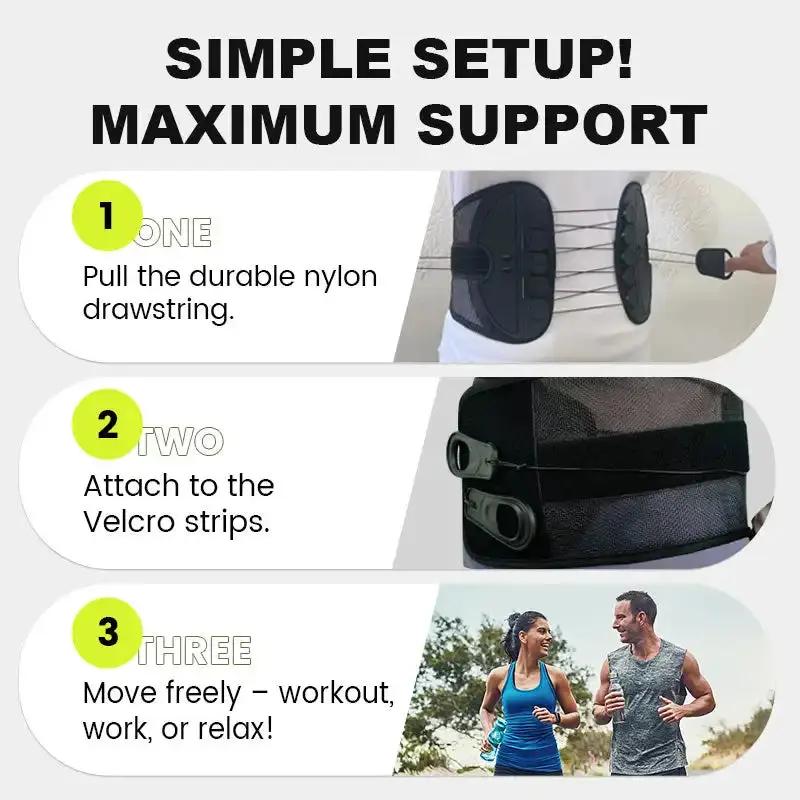 SIMPLE SETUP!
MAXIMUM SUPPORT

1 ONE
Pull the durable nylon drawstring.

2 TWO
Attach to the Velcro strips.

3 THREE
Move freely – workout, work, or relax!